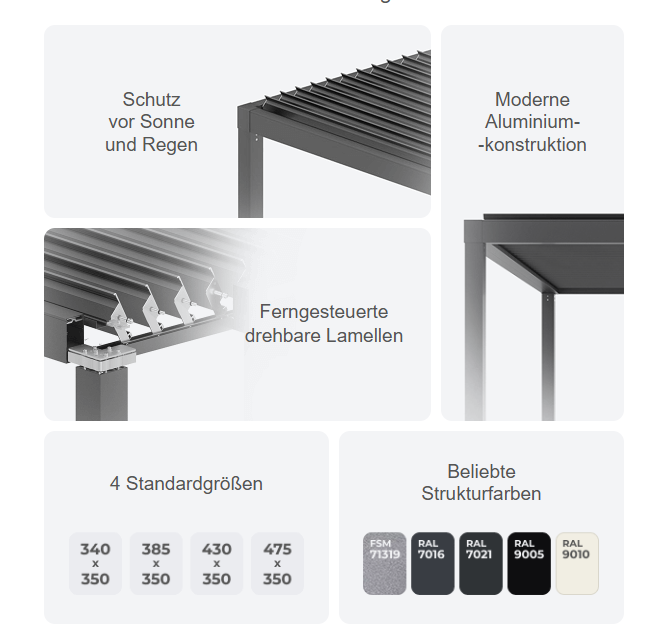 Schutz vor Sonne und Regen

Moderne Aluminium- -konstruktion

Ferngesteuerte drehbare Lamellen

4 Standardgrößen

340 x 350

385 x 350

430 x 350

475 x 350

Beliebte Strukturfarben

FSM 71319

RAL 7016

RAL 7021

RAL 9005

RAL 9010